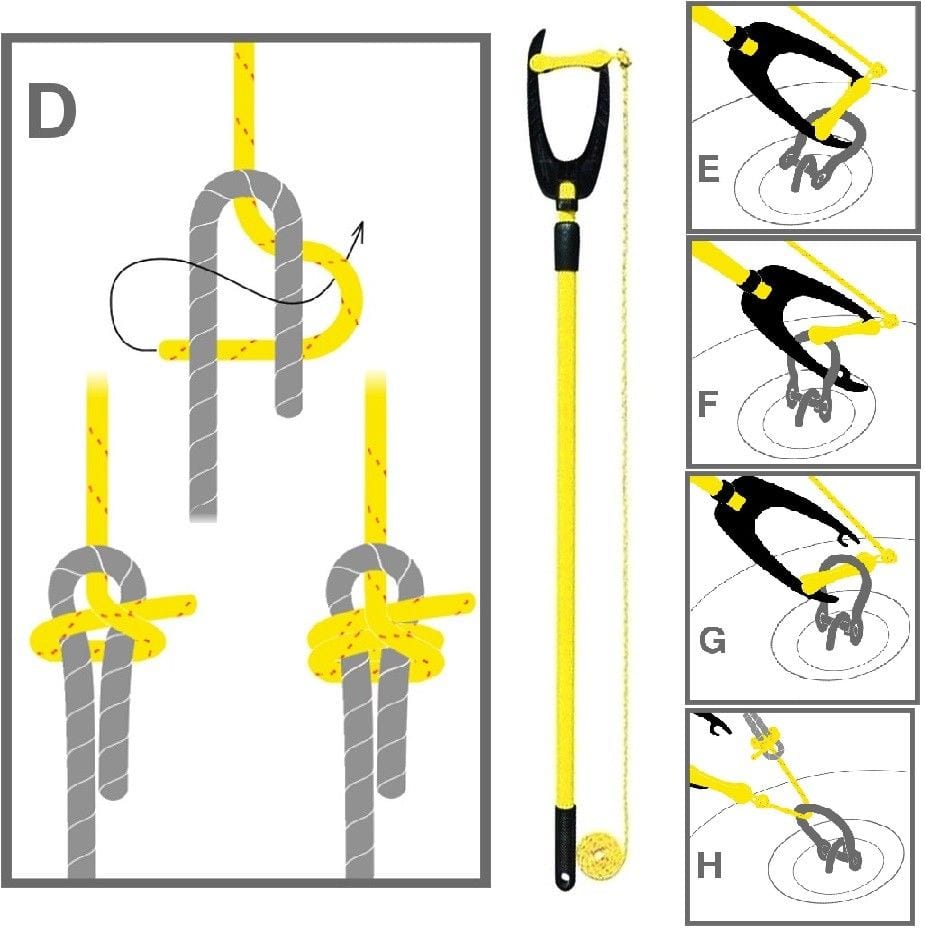 D

E

F

G

H